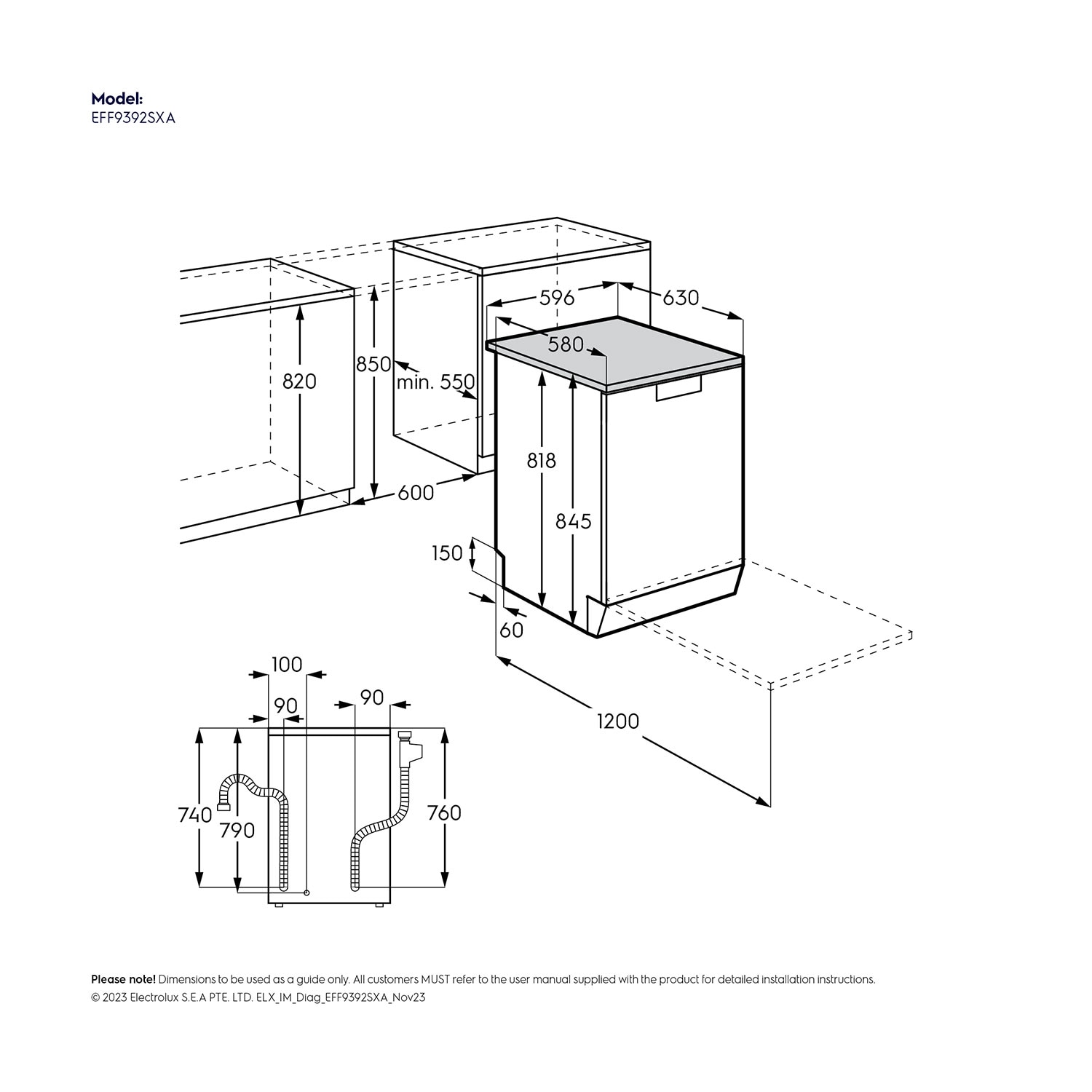 Model:
EFF9392SXA

596
630
580
820
850
min. 550
818
845
600
150
60
1200
100
90
90
740
790
760

Please note! Dimensions to be used as a guide only. All customers MUST refer to the user manual supplied with the product for detailed installation instructions.
© 2023 Electrolux S.E.A PTE. LTD. ELX_IM_Diag_EFF9392SXA_Nov23